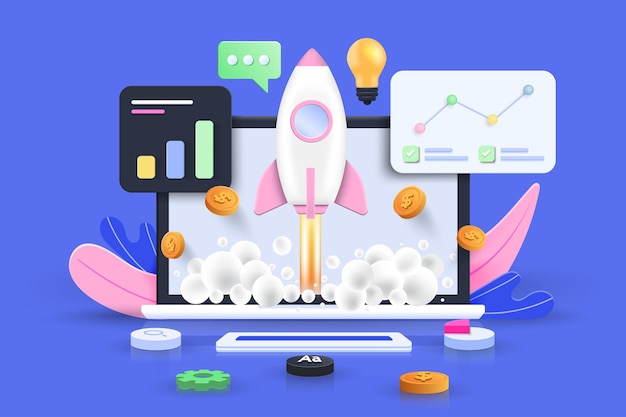 Aa